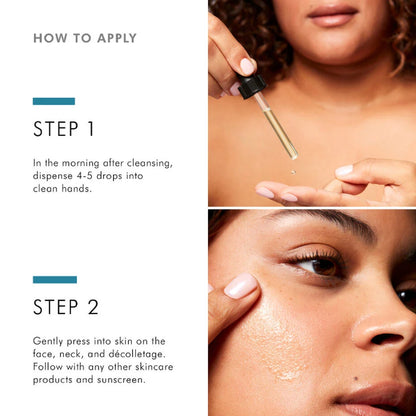 HOW TO APPLY

STEP 1

In the morning after cleansing, dispense 4-5 drops into clean hands.

STEP 2

Gently press into skin on the face, neck, and décolletage. Follow with any other skincare products and sunscreen.