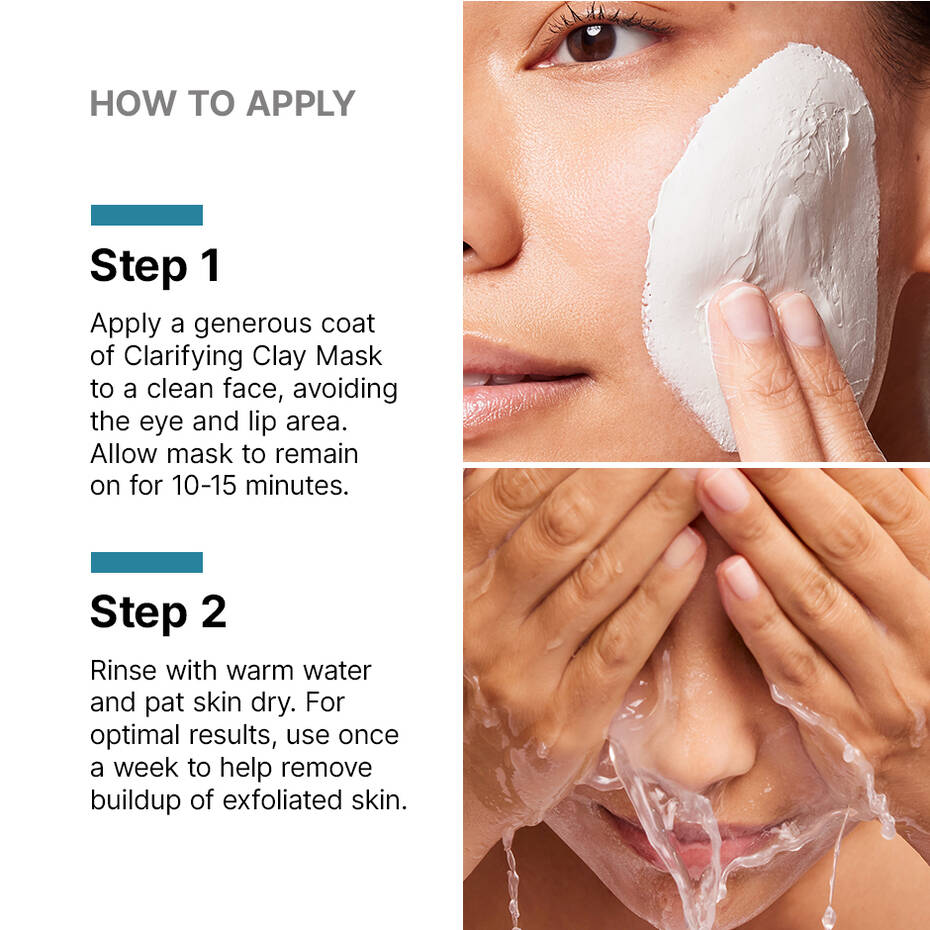 HOW TO APPLY

Step 1

Apply a generous coat of Clarifying Clay Mask to a clean face, avoiding the eye and lip area. Allow mask to remain on for 10-15 minutes.

Step 2

Rinse with warm water and pat skin dry. For optimal results, use once a week to help remove buildup of exfoliated skin.